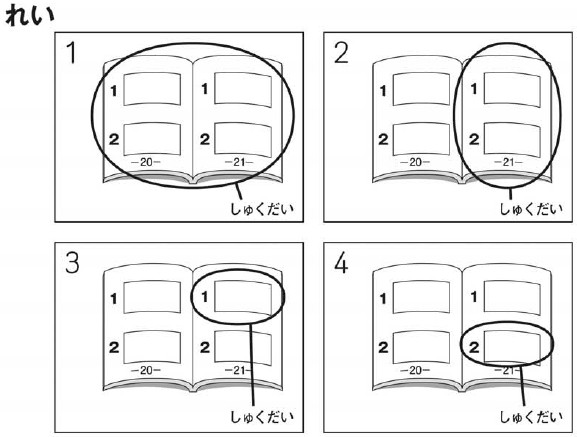 れい

1

1
2
−20−
1
2
−21−
しゅくだい

2

1
2
−20−
1
2
−21−
しゅくだい

3

1
2
−20−
1
2
−21−
しゅくだい

4

1
2
−20−
1
2
−21−
しゅくだい